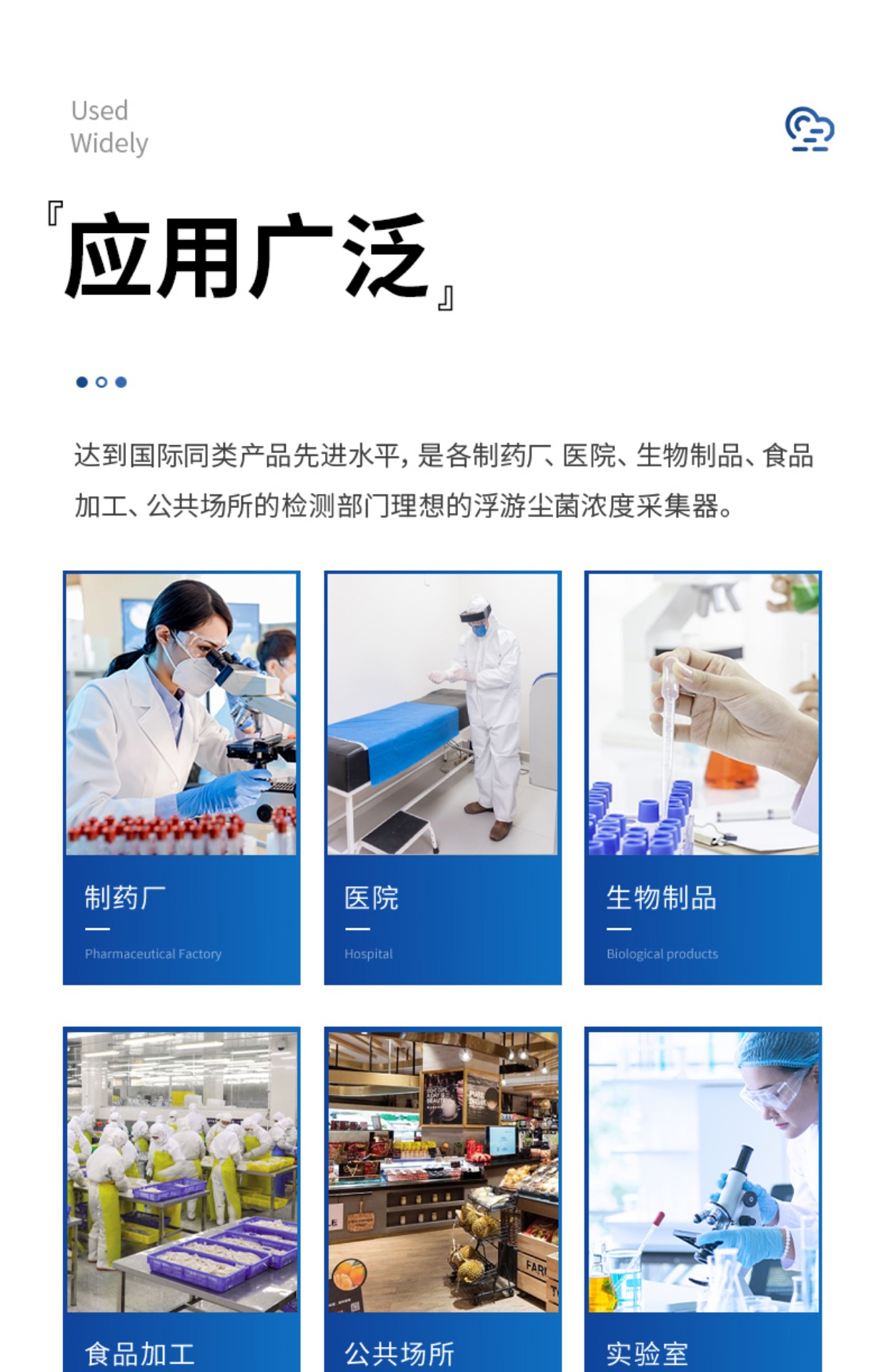 Used
Widely

『应用广泛』

达到国际同类产品先进水平，是各制药厂、医院、生物制品、食品加工、公共场所的检测部门理想的浮游尘菌浓度采集器。

制药厂
Pharmaceutical Factory

医院
Hospital

生物制品
Biological products

食品加工

公共场所

实验室